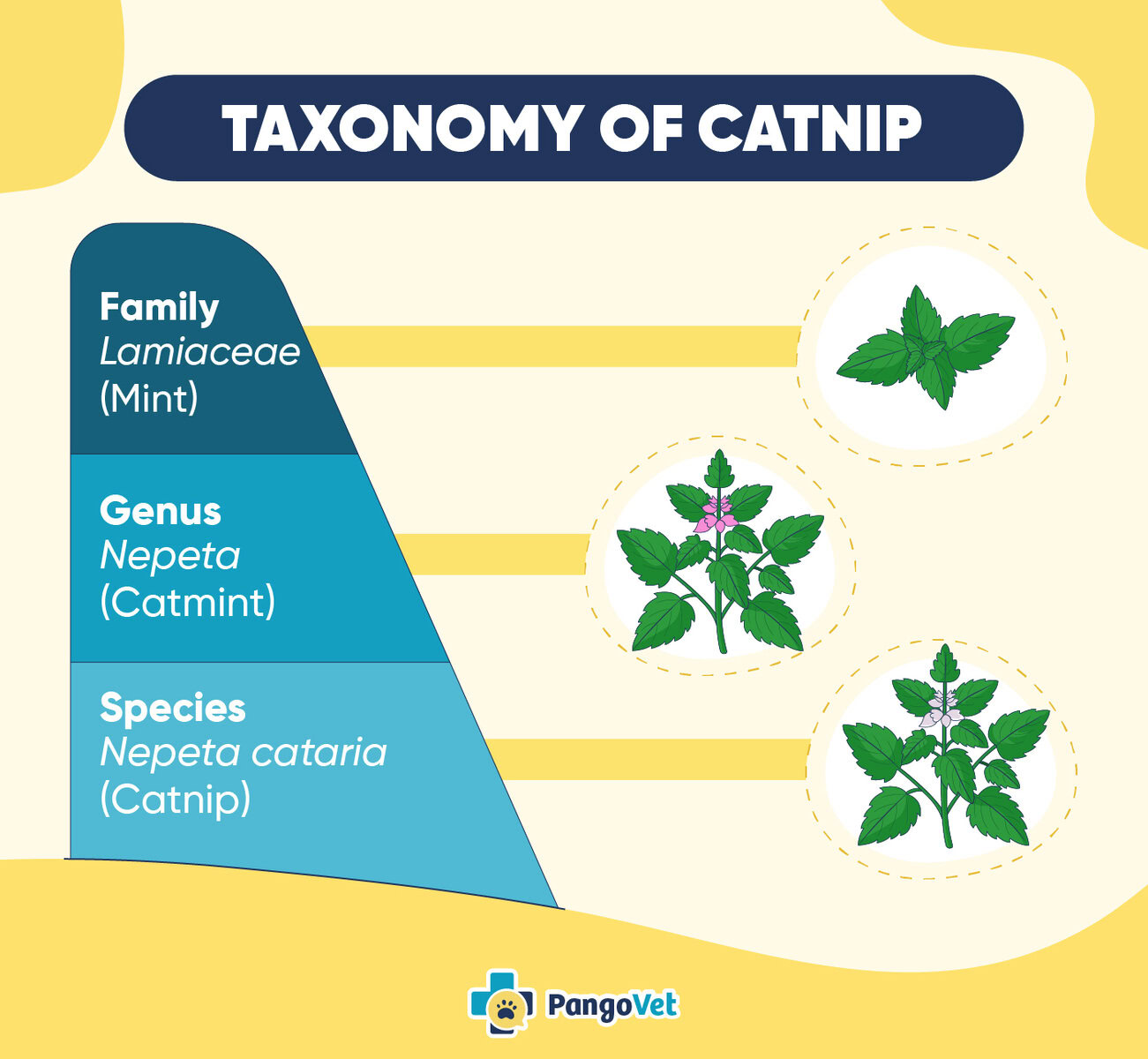 TAXONOMY OF CATNIP

Family
Lamiaceae
(Mint)

Genus
Nepeta
(Catmint)

Species
Nepeta cataria
(Catnip)

PangoVet