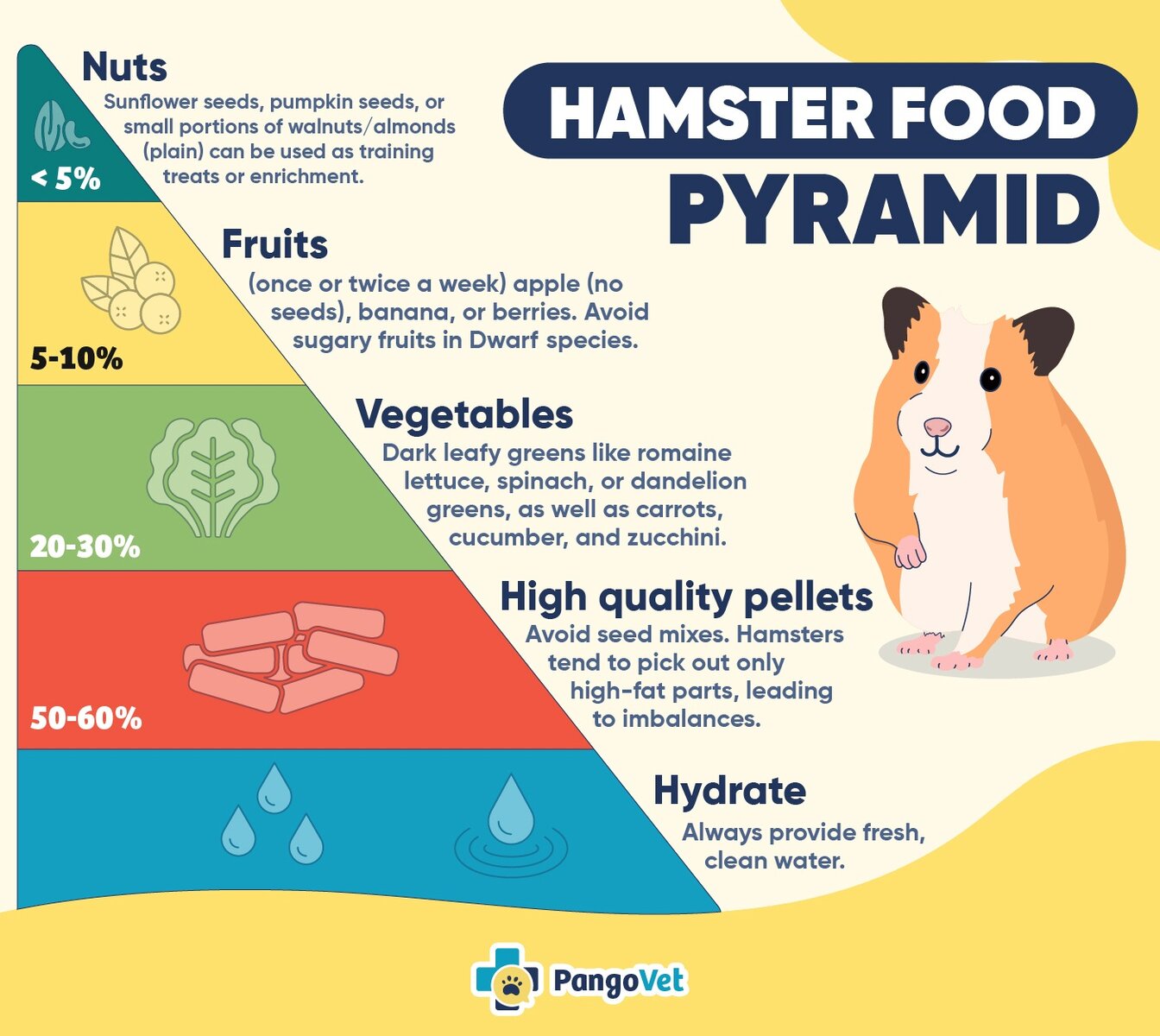 HAMSTER FOOD PYRAMID

Nuts
Sunflower seeds, pumpkin seeds, or small portions of walnuts/almonds (plain) can be used as training treats or enrichment.
< 5%

Fruits
(once or twice a week) apple (no seeds), banana, or berries. Avoid sugary fruits in Dwarf species.
5-10%

Vegetables
Dark leafy greens like romaine lettuce, spinach, or dandelion greens, as well as carrots, cucumber, and zucchini.
20-30%

High quality pellets
Avoid seed mixes. Hamsters tend to pick out only high-fat parts, leading to imbalances.
50-60%

Hydrate
Always provide fresh, clean water.

PangoVet