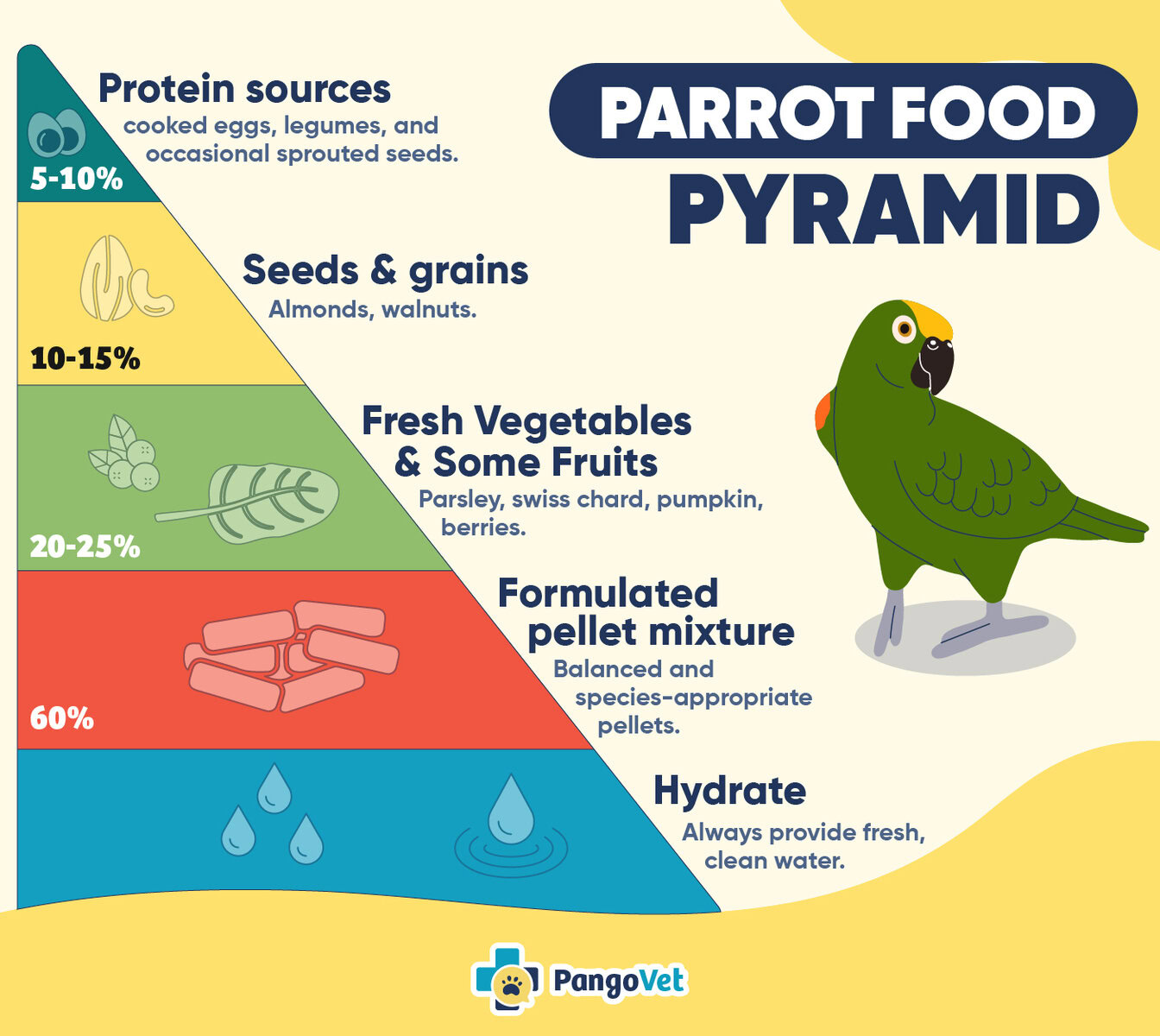 PARROT FOOD PYRAMID

Protein sources
cooked eggs, legumes, and occasional sprouted seeds.

5-10%

Seeds & grains
Almonds, walnuts.

10-15%

Fresh Vegetables & Some Fruits
Parsley, swiss chard, pumpkin, berries.

20-25%

Formulated pellet mixture
Balanced and species-appropriate pellets.

60%

Hydrate
Always provide fresh, clean water.

PangoVet