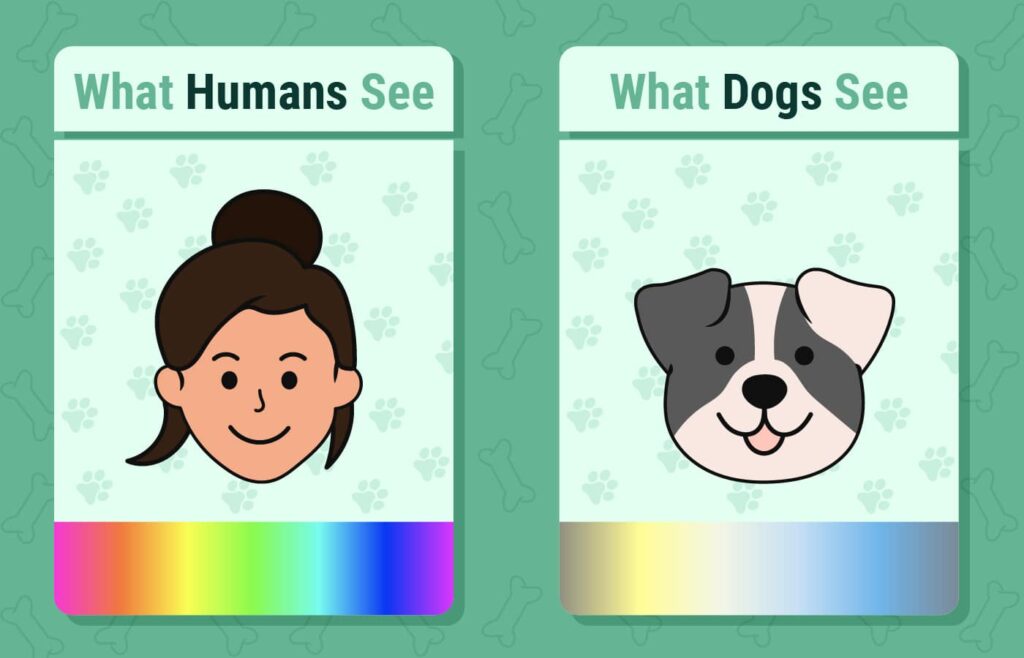 What Humans See

What Dogs See