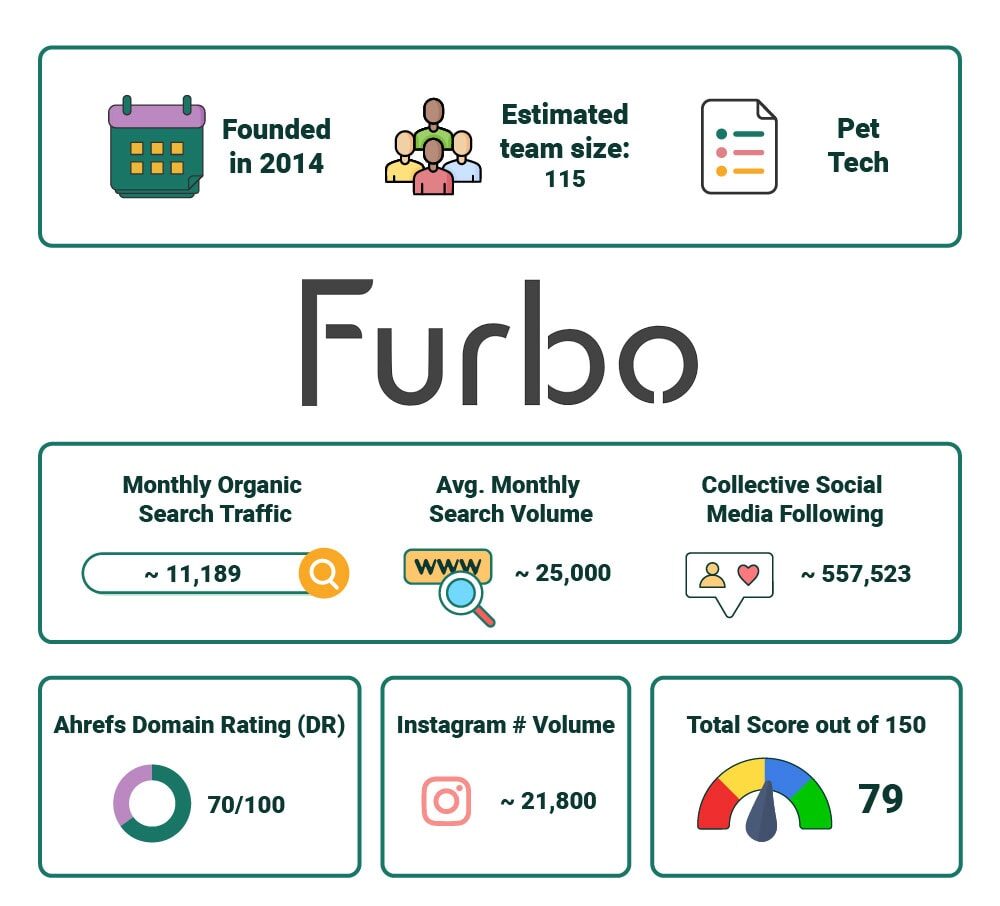 Founded in 2014

Estimated team size: 115

Pet Tech

Furbo

Monthly Organic Search Traffic

~ 11,189

Avg. Monthly Search Volume

WWW

~ 25,000

Collective Social Media Following

~ 557,523

Ahrefs Domain Rating (DR)

70/100

Instagram # Volume

~ 21,800

Total Score out of 150

79